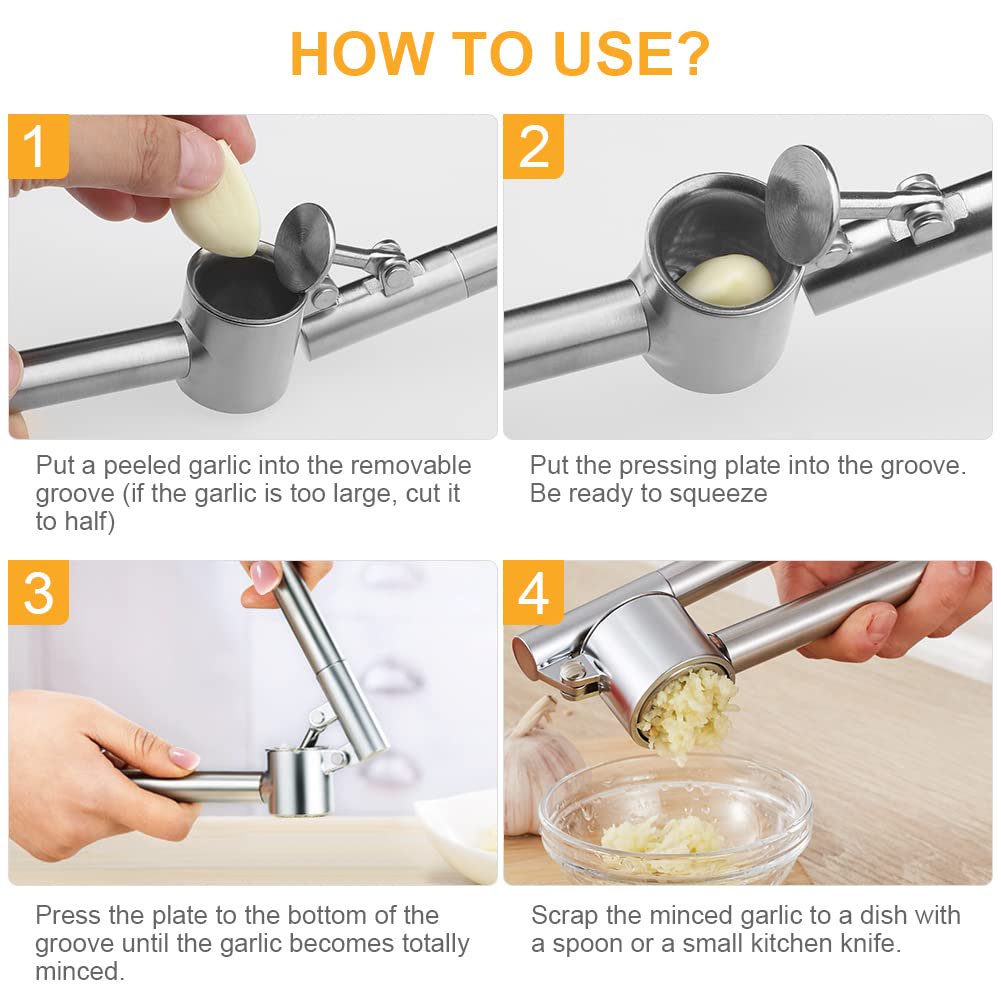 HOW TO USE?

1

Put a peeled garlic into the removable groove (if the garlic is too large, cut it to half)

2

Put the pressing plate into the groove. Be ready to squeeze

3

Press the plate to the bottom of the groove until the garlic becomes totally minced.

4

Scrap the minced garlic to a dish with a spoon or a small kitchen knife.